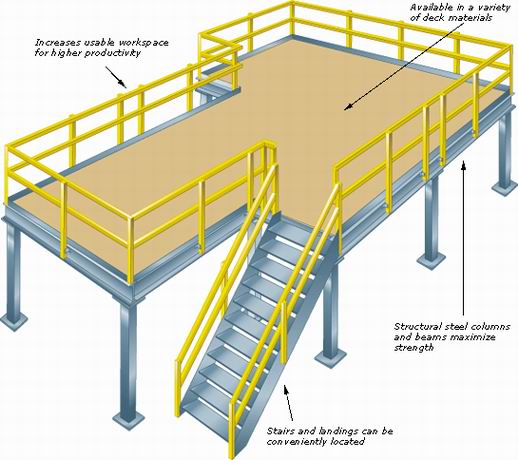 Increases usable workspace for higher productivity

Available in a variety of deck materials

Structural steel columns and beams maximize strength

Stairs and landings can be conveniently located